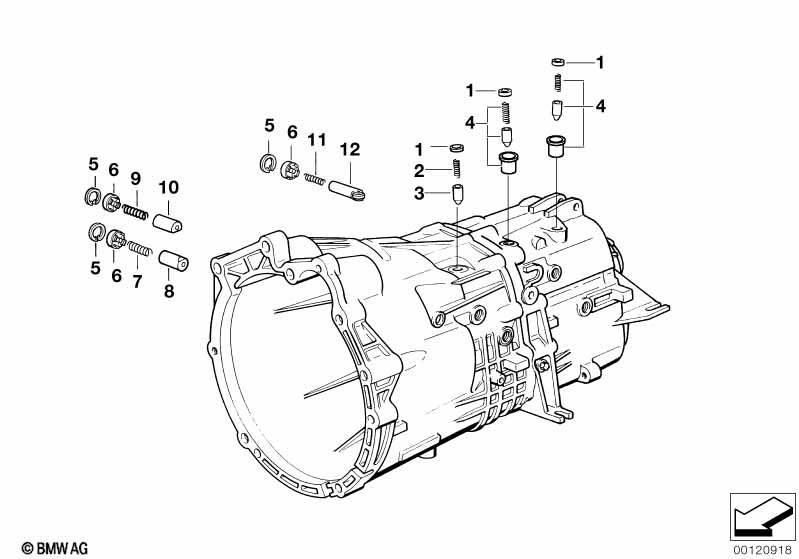 1
1
4
4
5
6
11
12
1
2
3
5
6
9
10
5
6
7
8
© BMW AG
00120918