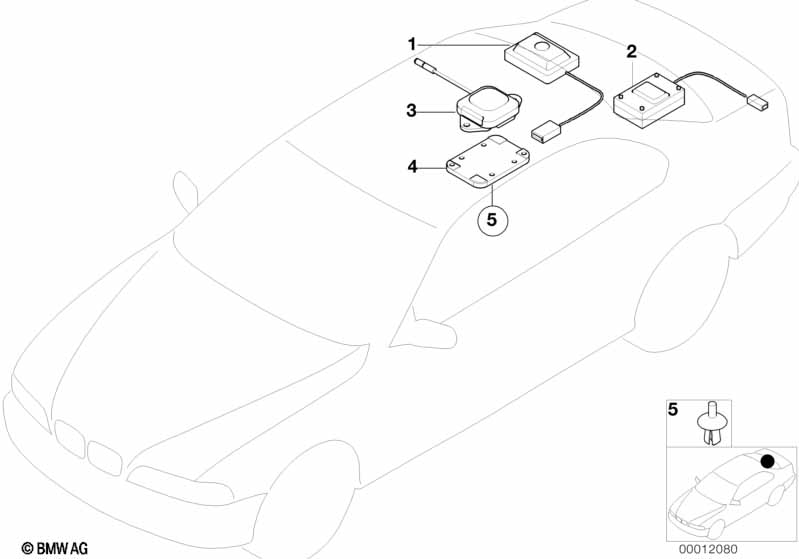 1
2
3
4
5
5
© BMW AG
00012080