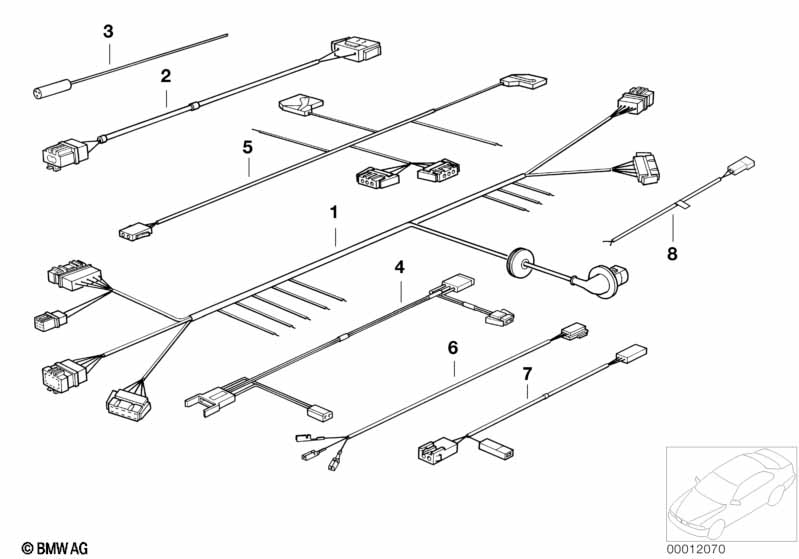 3

2

5

1

8

4

6

7

© BMW AG

00012070