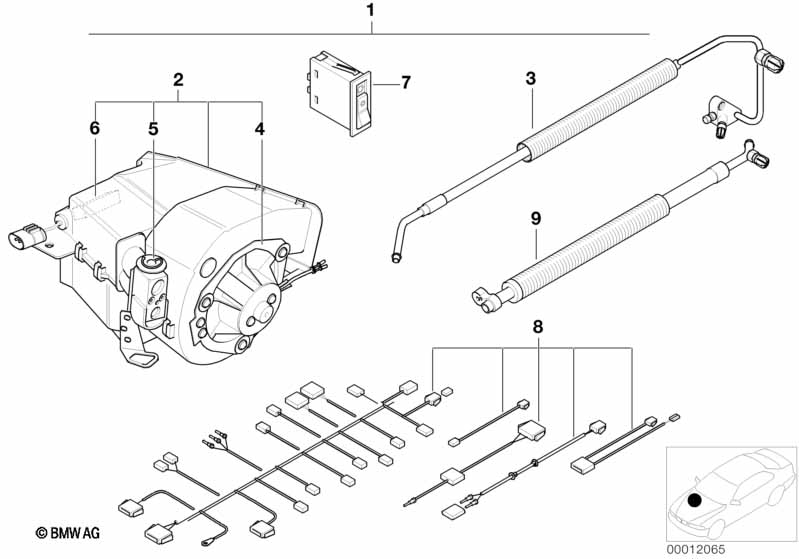 1
2
7
3
6
5
4
9
8
© BMW AG
00012065