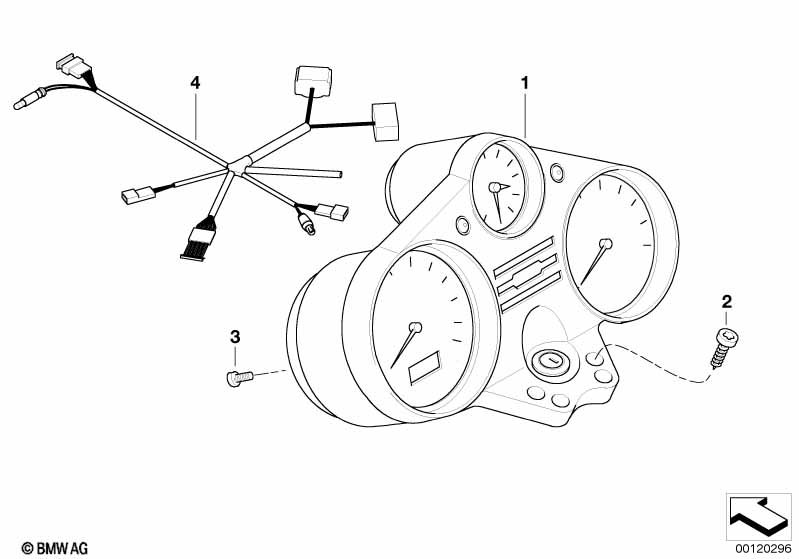 4

1

2

3

© BMW AG

00120296