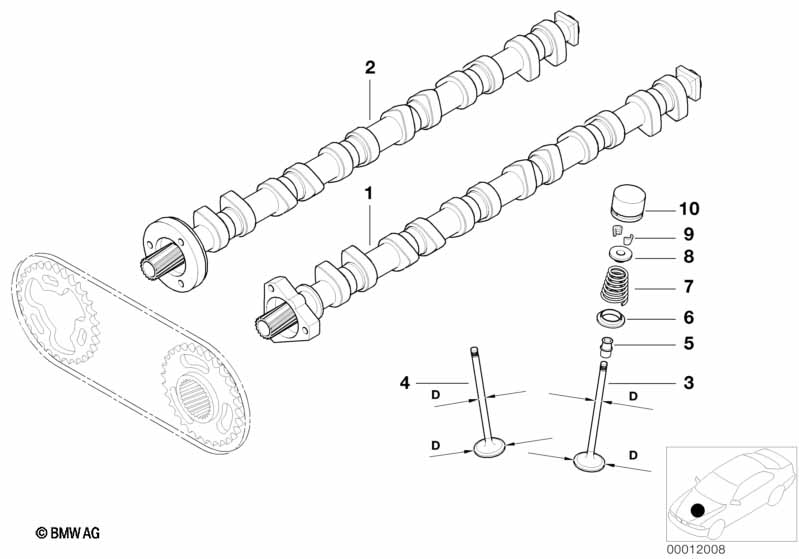 2
1
10
9
8
7
6
5
4
3
D
D
D
D
© BMW AG
00012008