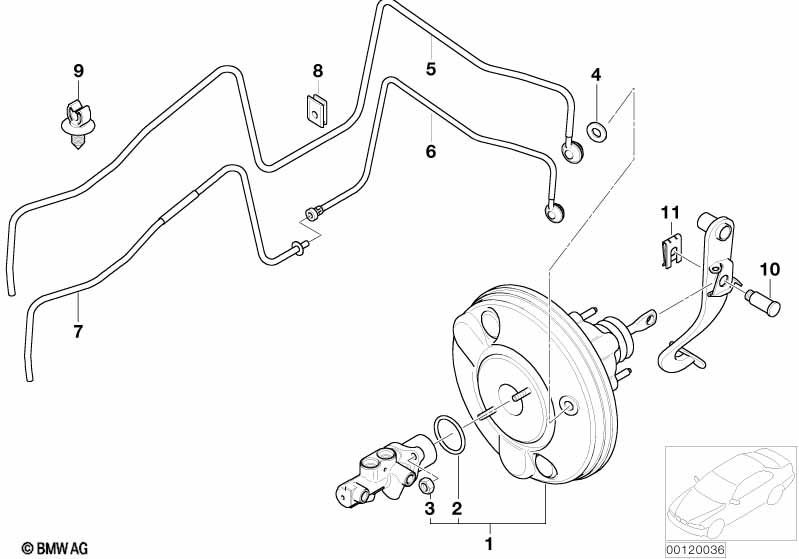 9
8
5
4
6
11
10
7
3
2
1
© BMW AG
00120036