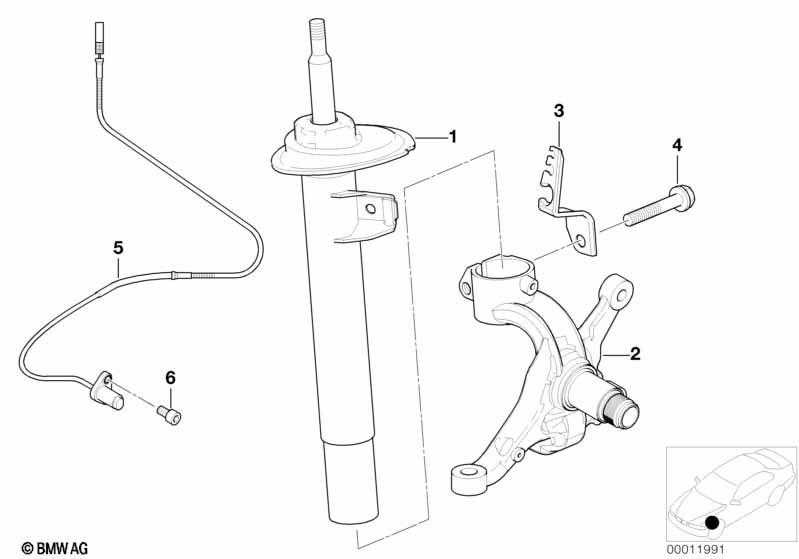 1

3

4

5

2

6

© BMW AG

00011991