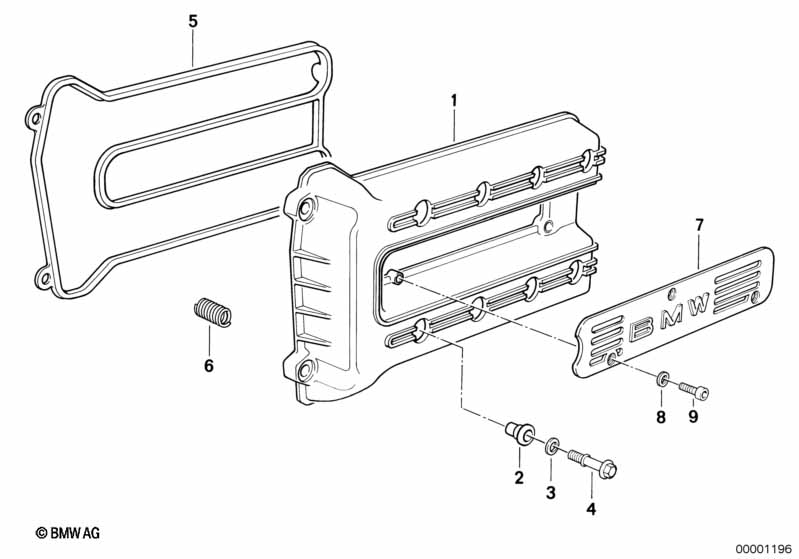 5
1
7
BMW
6
8
9
2
3
4
© BMW AG
00001196