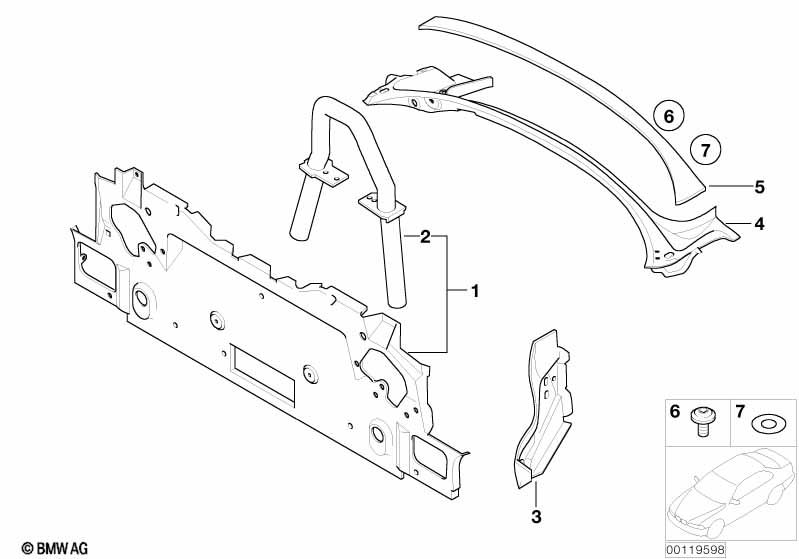 6
7
5
4
2
1
3
6
7
© BMW AG
00119598