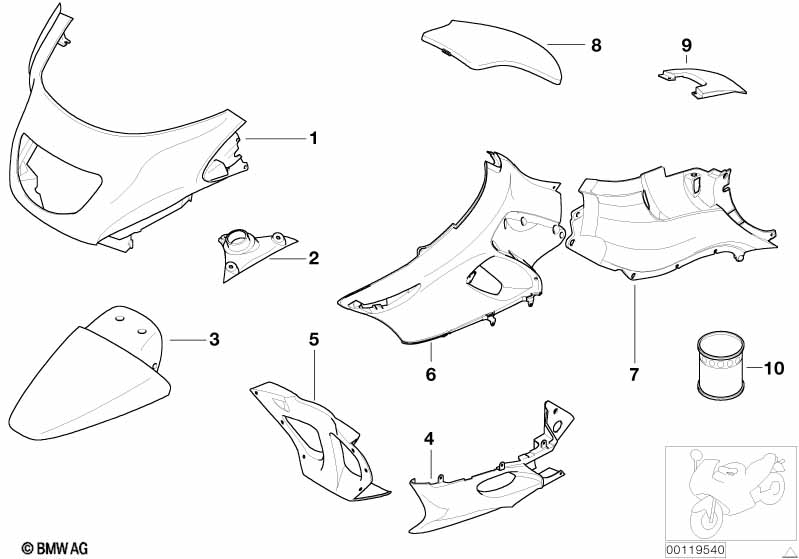 8
9
1
2
3
5
6
7
10
4
© BMW AG
00119540