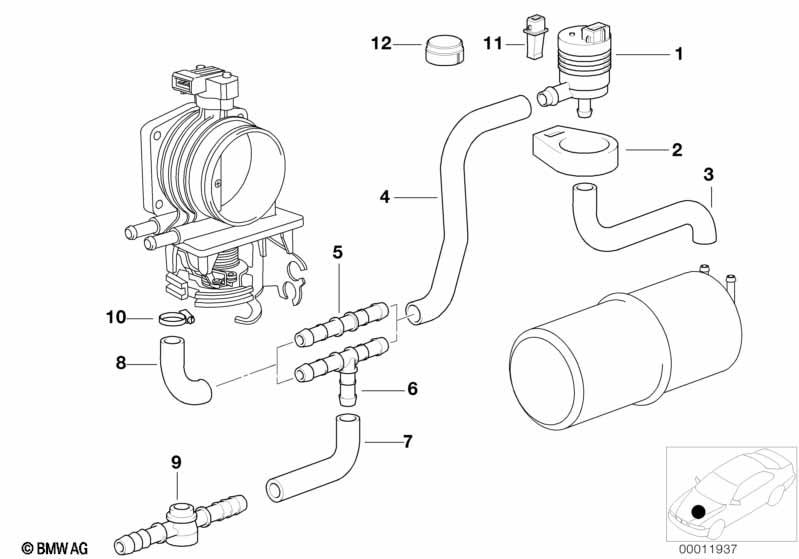 12
11
1
2
3
4
5
10
8
6
7
9
© BMW AG
00011937