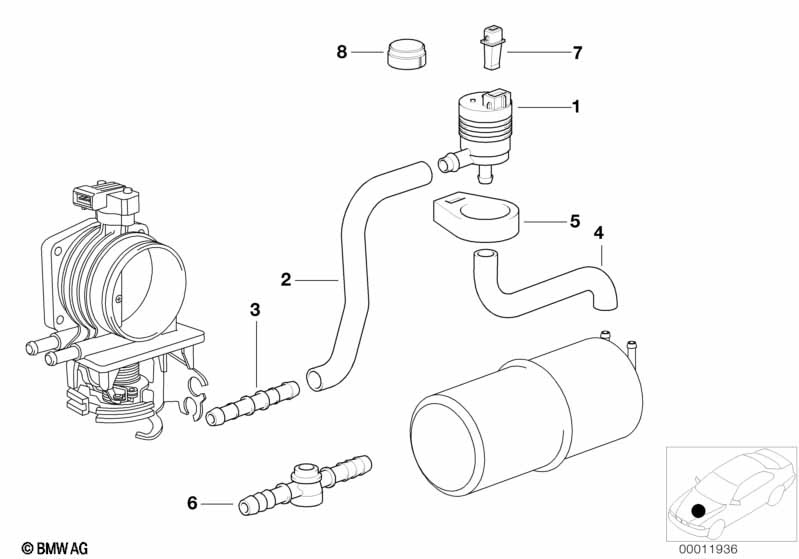 8
7
1
5
4
2
3
6
© BMW AG
00011936