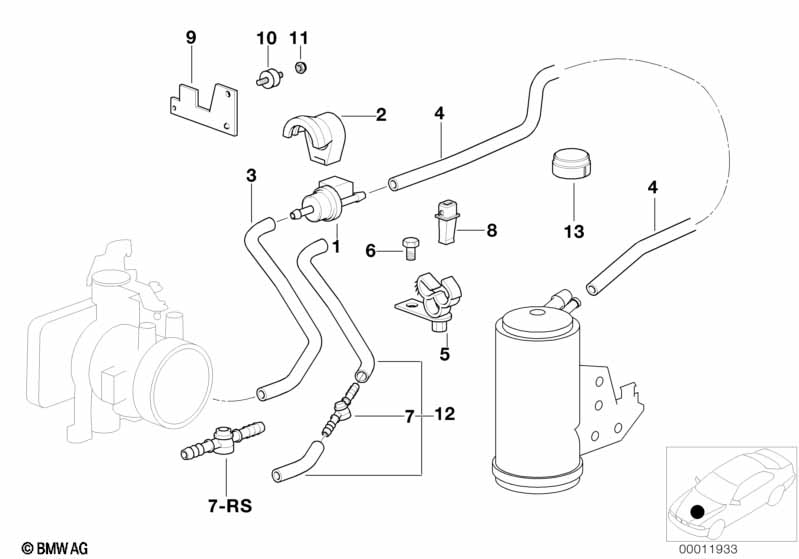 9
10
11
2
4
3
1
8
13
4
6
5
7
12
7-RS
© BMW AG
00011933