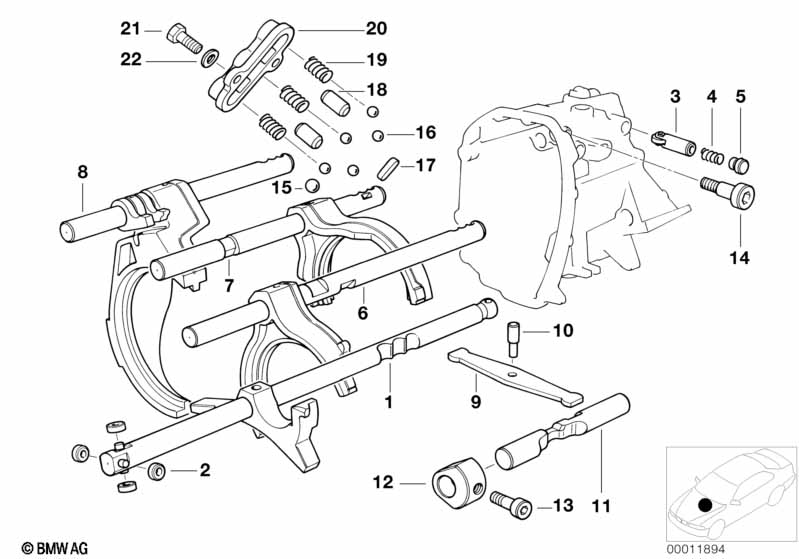 21
20
22
19
18
3
4
5
16
8
17
15
14
7
6
10
1
9
2
12
13
11
© BMW AG
00011894