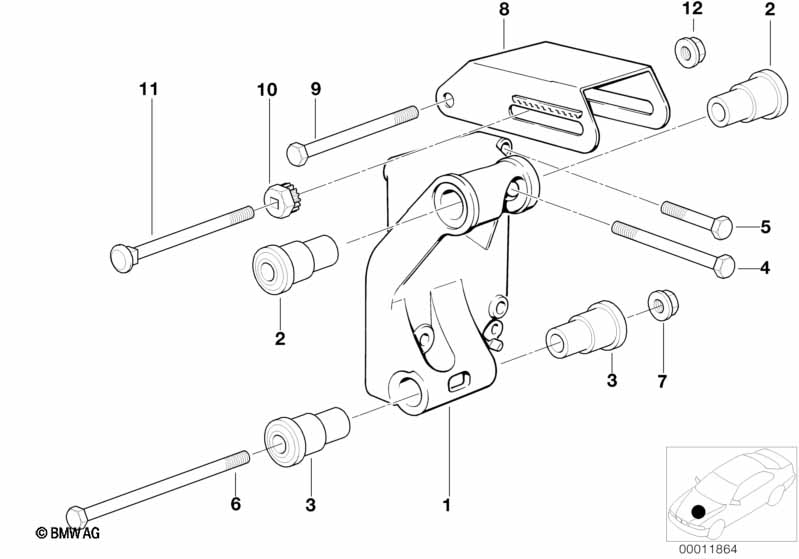 8
12
2
11
10
9
5
4
2
3
7
6
3
1
© BMW AG
00011864