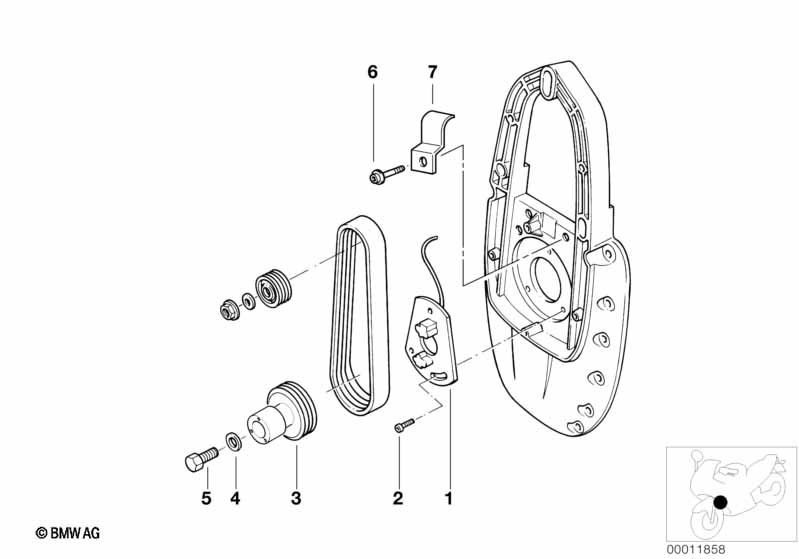 6
7
5
4
3
2
1
© BMW AG
00011858