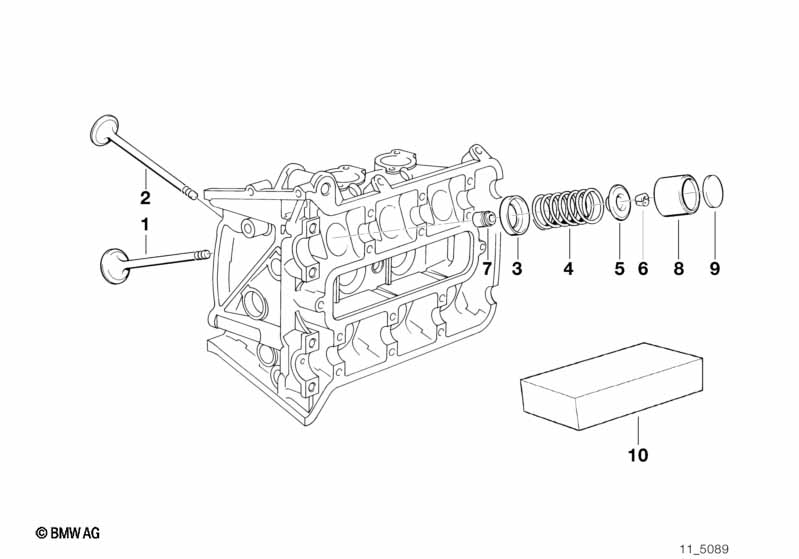 2
1
7
3
4
5
6
8
9
10
© BMW AG
11_5089