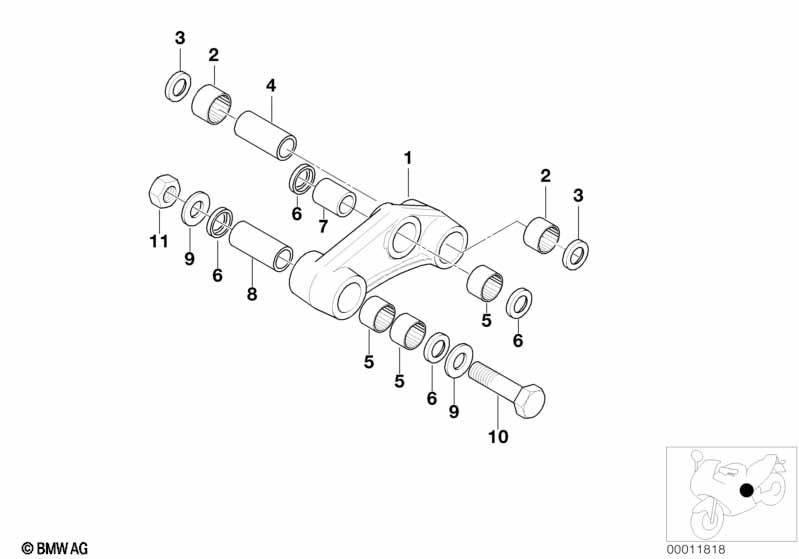 3
2
4
1
2
3
6
7
11
9
6
8
5
6
5
5
6
9
10
© BMW AG
00011818