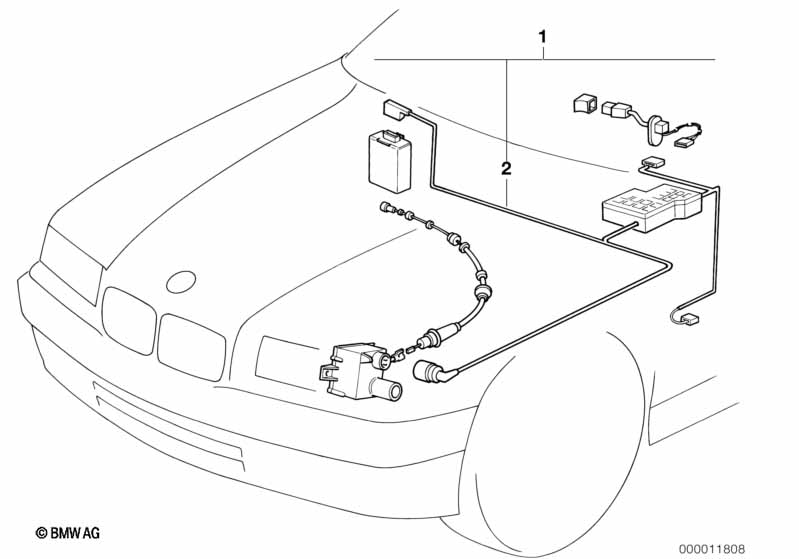 1

2

© BMW AG

000011808