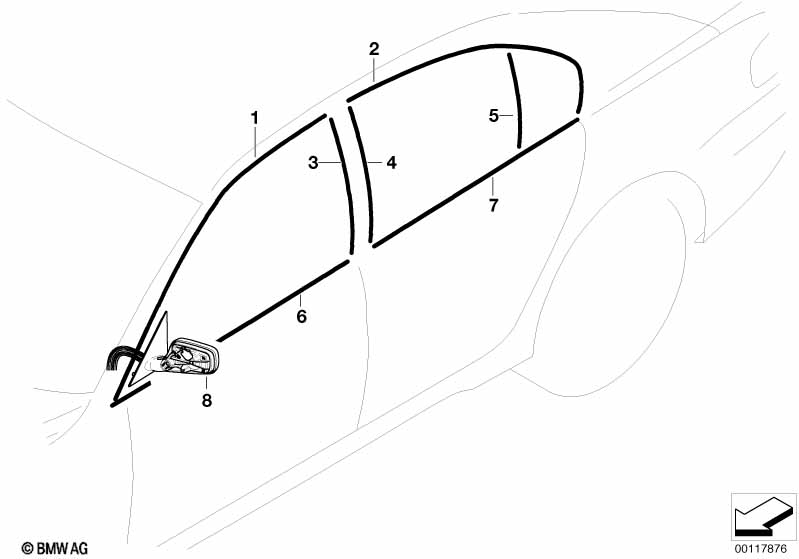 2
1
5
3
4
7
6
8
© BMW AG
00117876