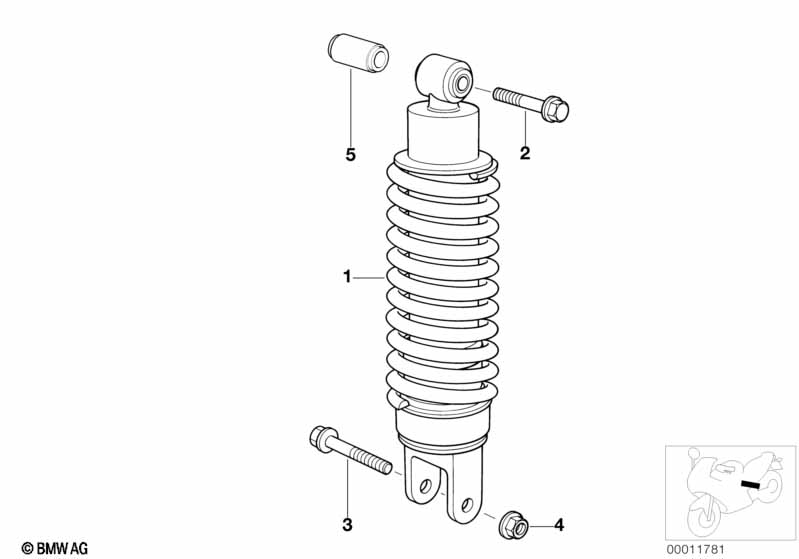 5
2
1
3
4
© BMW AG
00011781