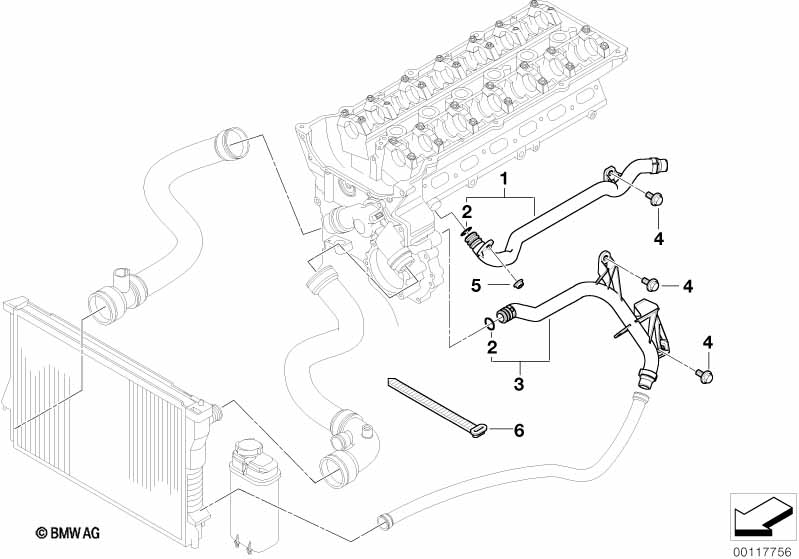 1
2
4
5
4
2
4
3
6
© BMW AG
00117756