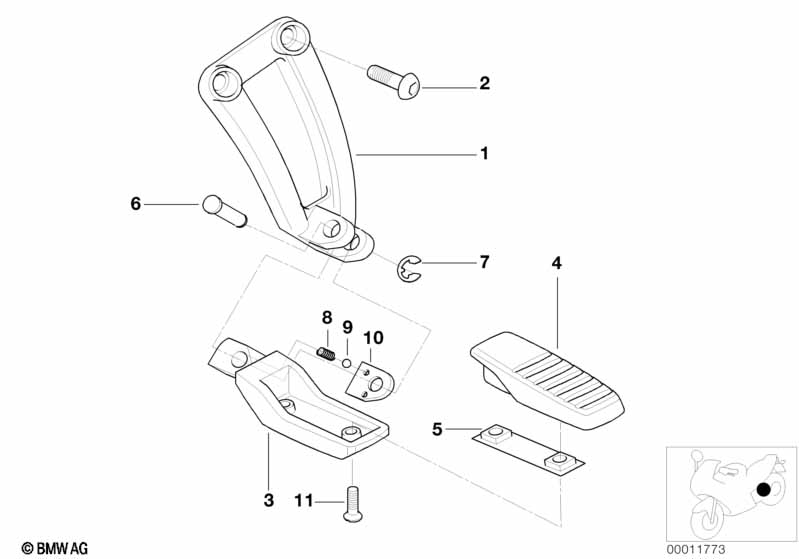 2
1
6
7
4
8
9
10
5
3
11
© BMW AG
00011773