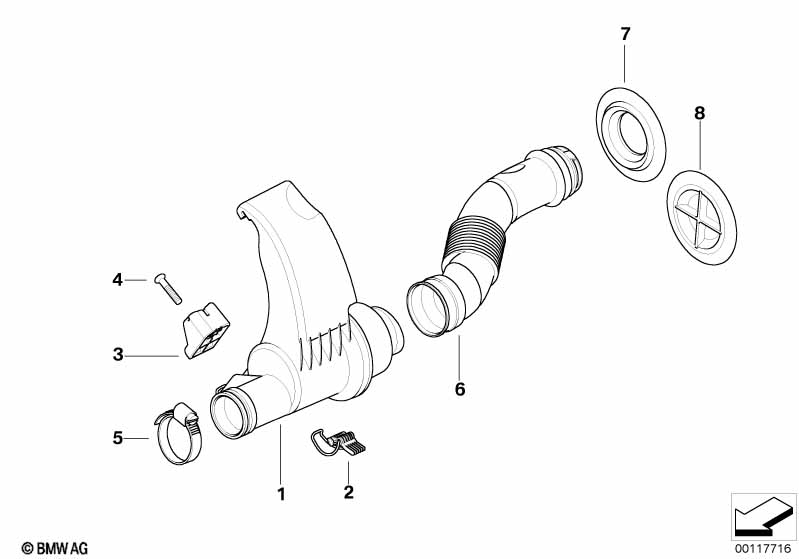 7

8

4

3

6

5

1

2

© BMW AG

00117716