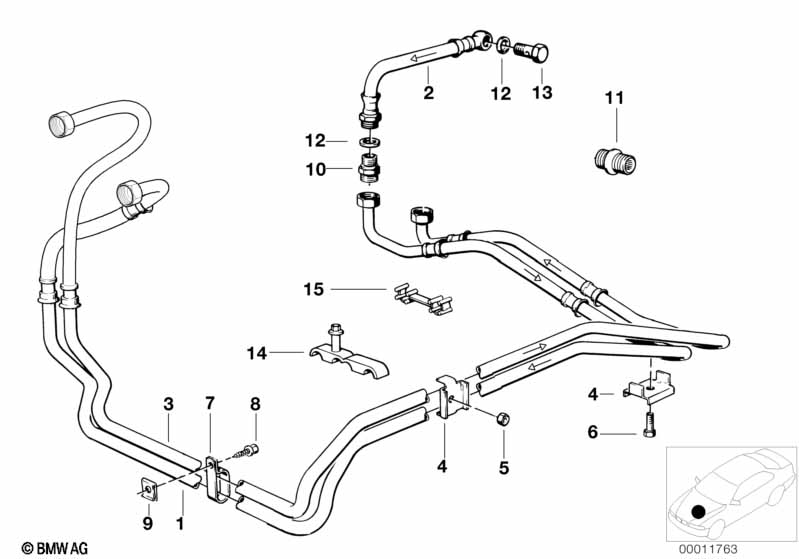 2
12
13
11
12
10
15
14
3
7
8
4
6
4
5
9
1
© BMW AG
00011763