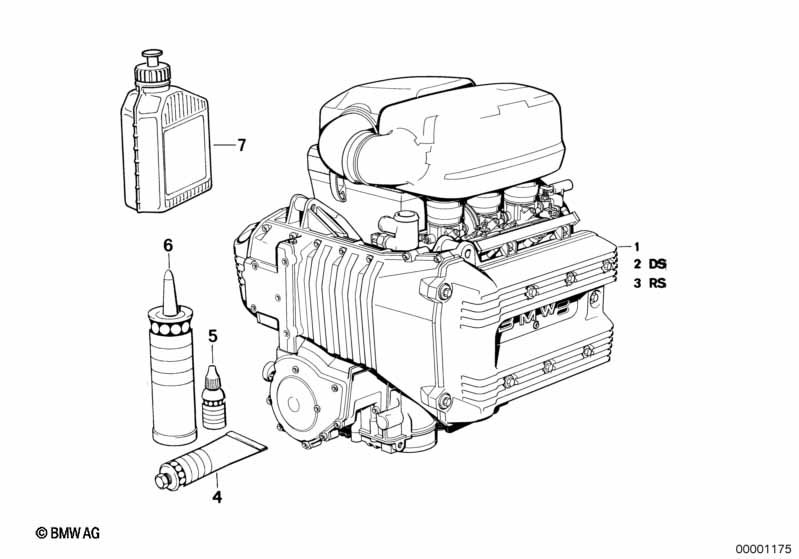 7

6

5

4

1
2 DS
3 RS

BMW

© BMW AG

00001175