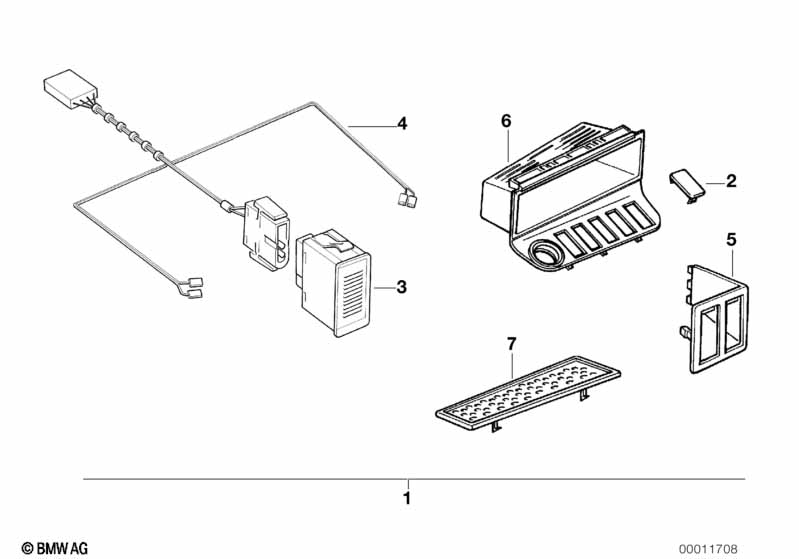 4

6

2

5

3

7

1

© BMW AG

00011708