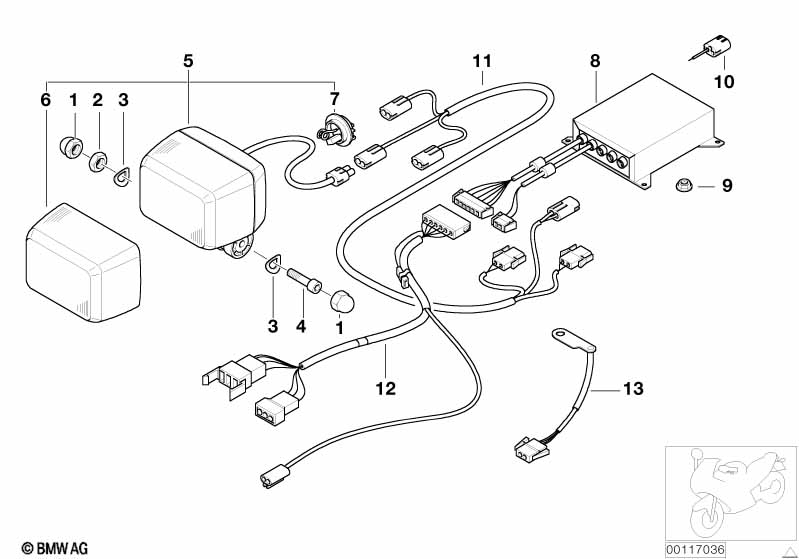 5
11
8
10
6
1
2
3
7
9
3
4
1
12
13
© BMW AG
00117036