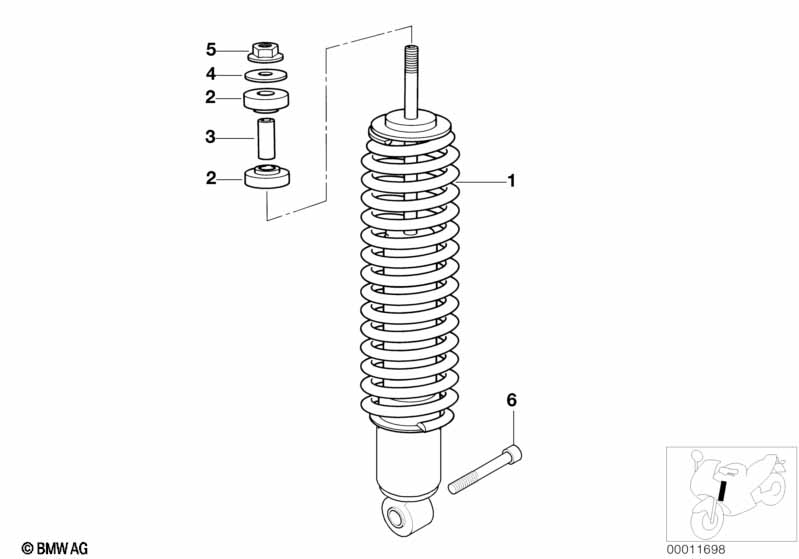 5
4
2
3
2
1
6
© BMW AG
00011698