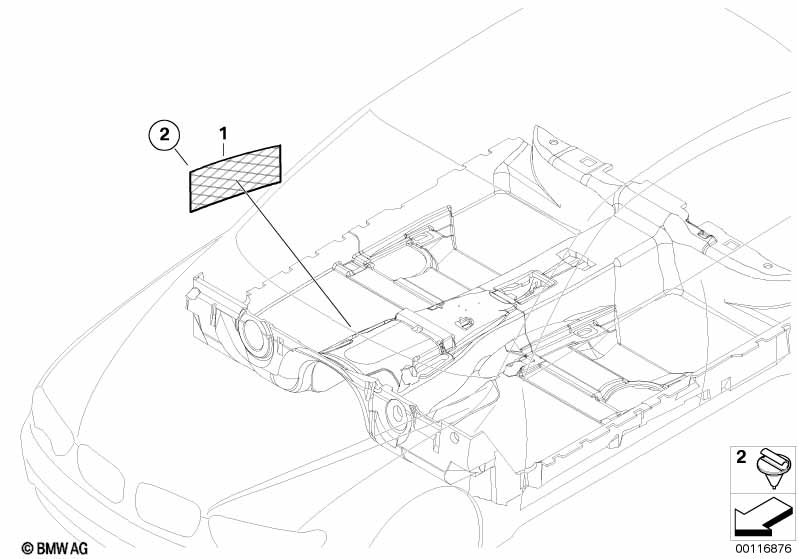 2
1
2
© BMW AG
00116876