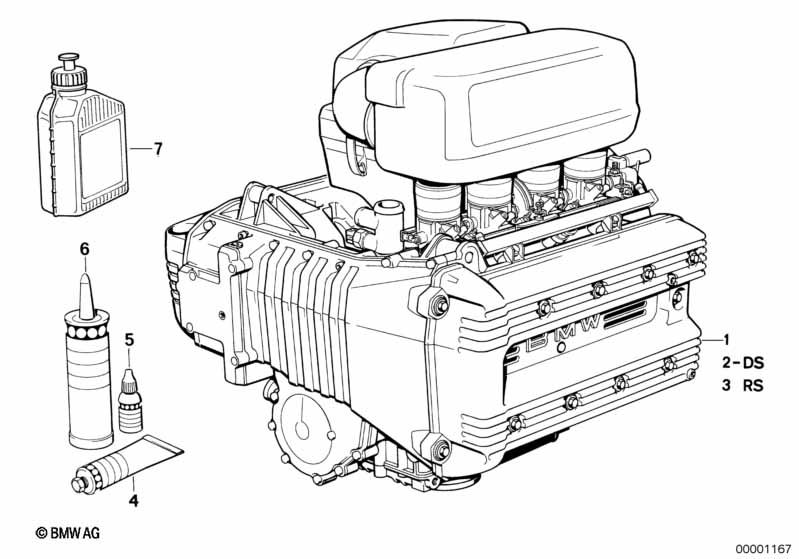 7

6

5

BMW

1

2-DS

3 RS

4

© BMW AG

00001167