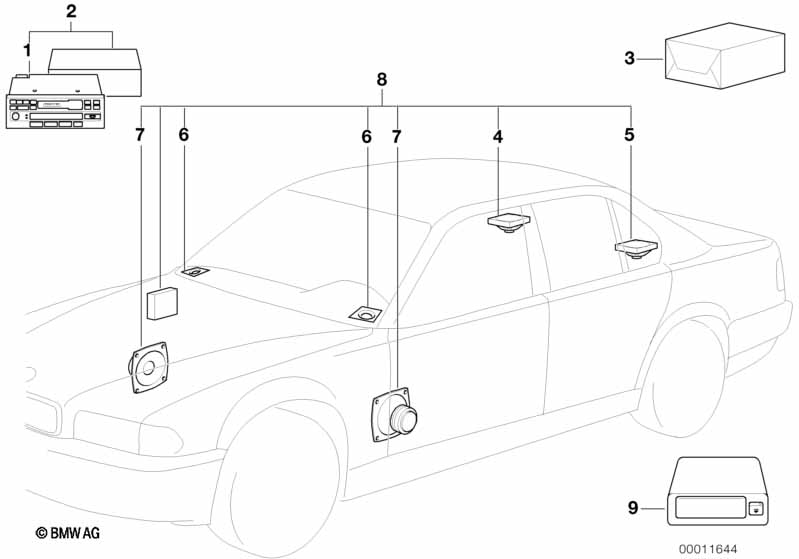 2
1
3
8
7
6
6
7
4
5
9
© BMW AG
00011644