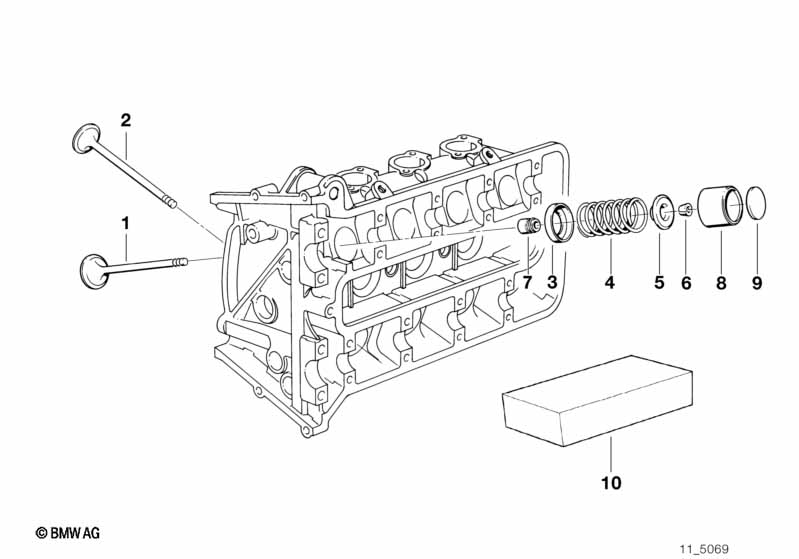 2
1
7
3
4
5
6
8
9
10
© BMW AG
11_5069