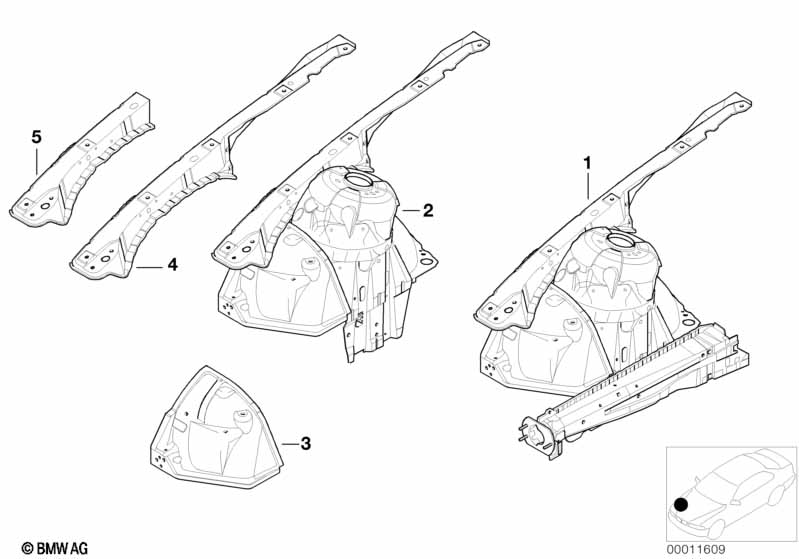 5

4

2

1

3

© BMW AG

00011609