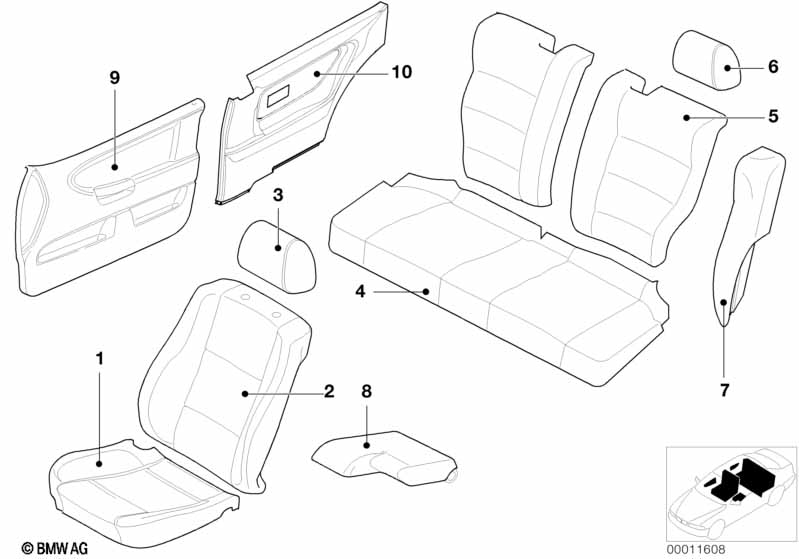 9
10
6
5
3
4
7
1
2
8
© BMW AG
00011608