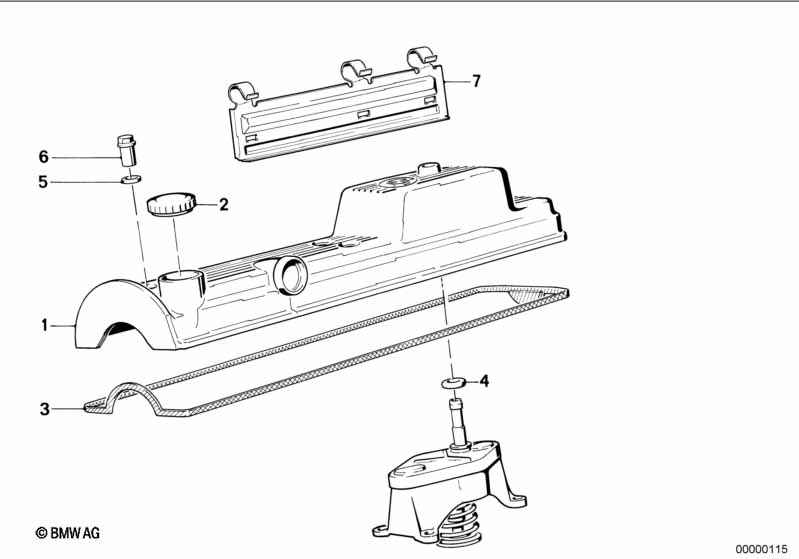 7

6

5

2

1

4

3

© BMW AG

00000115