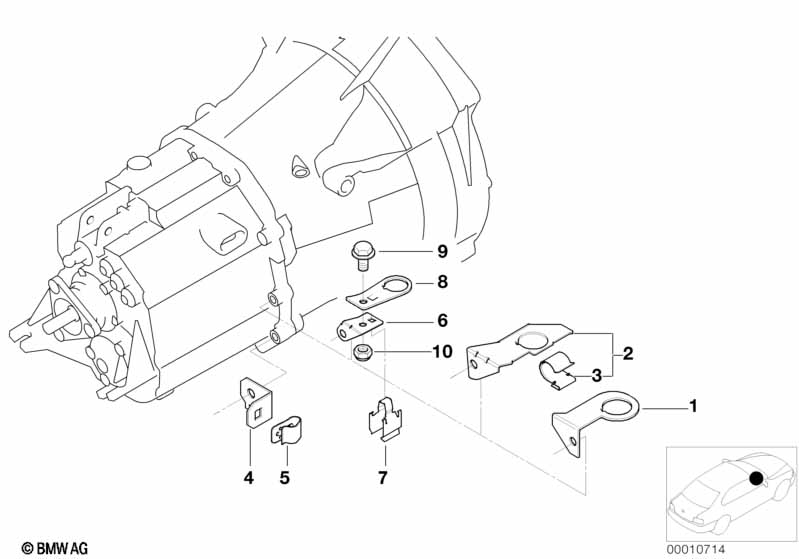 9
8
6
10
2
3
1
4
5
7
© BMW AG
00010714