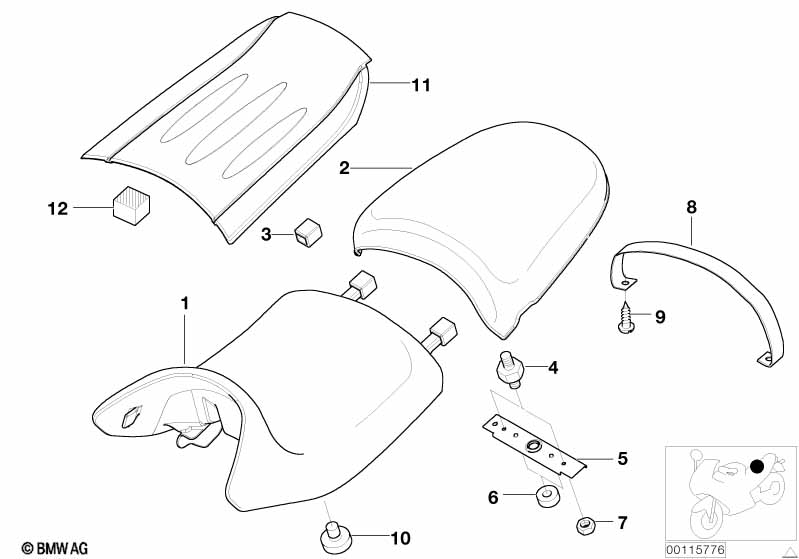 11
2
12
3
8
1
9
4
5
6
7
10
© BMW AG
00115776