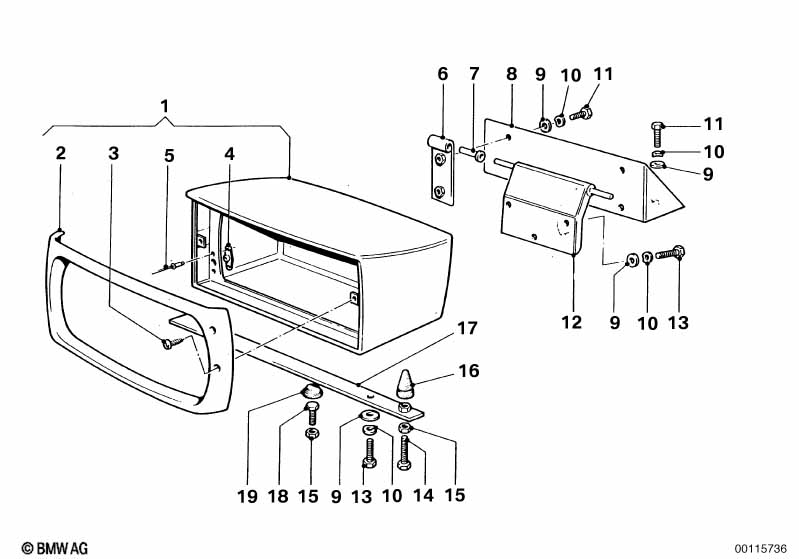 1
2
3
5
4
6
7
8
9
10
11
11
10
9
12
9
10
13
17
16
19
18
15
9
13
10
14
15

© BMW AG
00115736