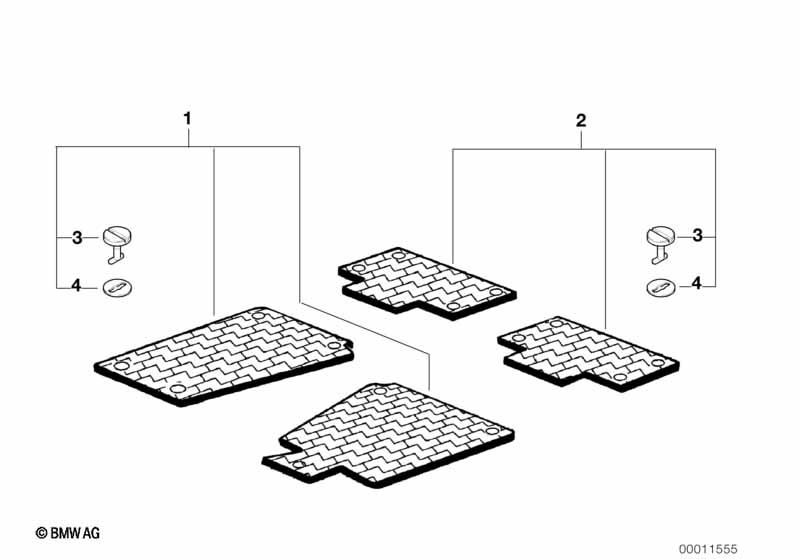 1
2
3
4
3
4
© BMW AG
00011555