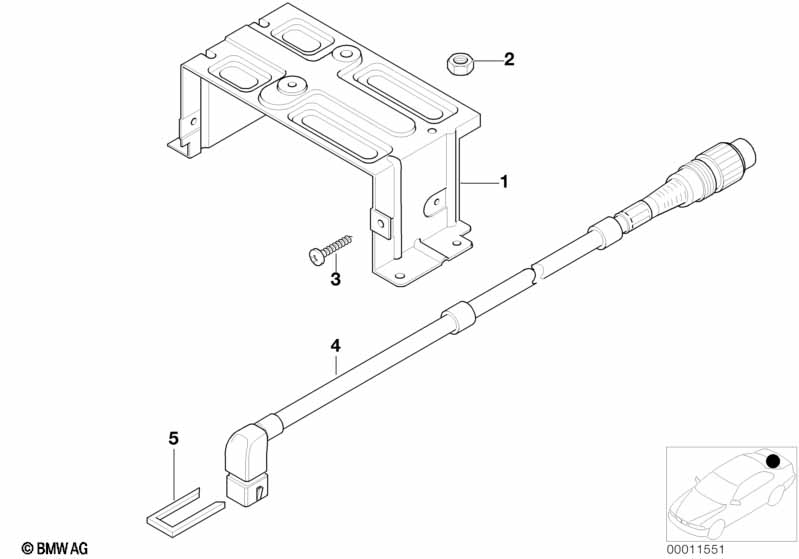 2
1
3
4
5
© BMW AG
00011551