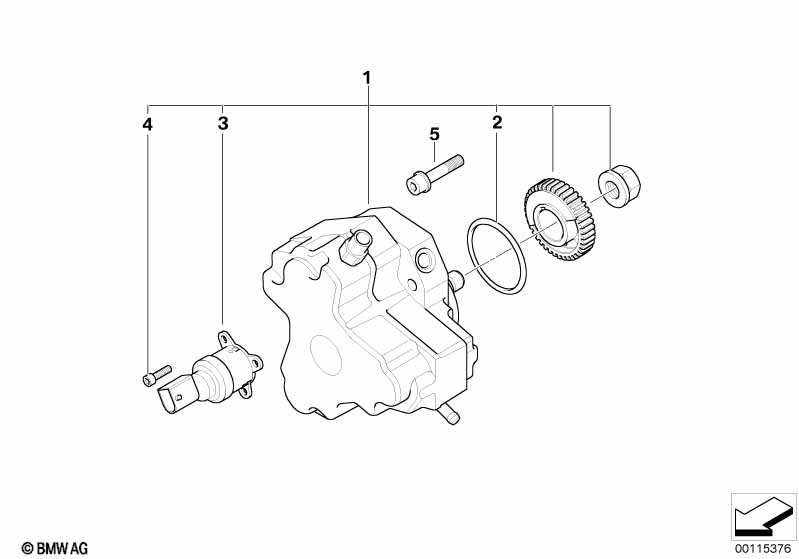 1

4

3

5

2

© BMW AG

00115376