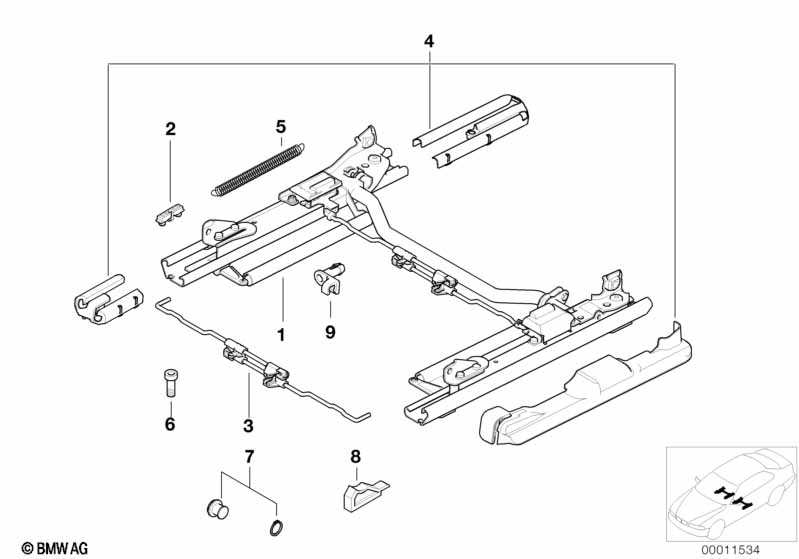 4
2
5
1
9
6
3
7
8
© BMW AG
00011534