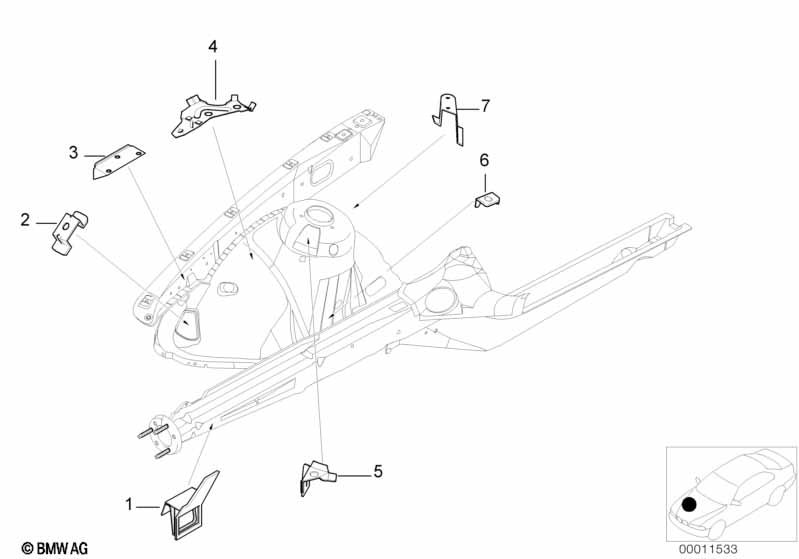 4
7
3
6
2
5
1
© BMW AG
00011533