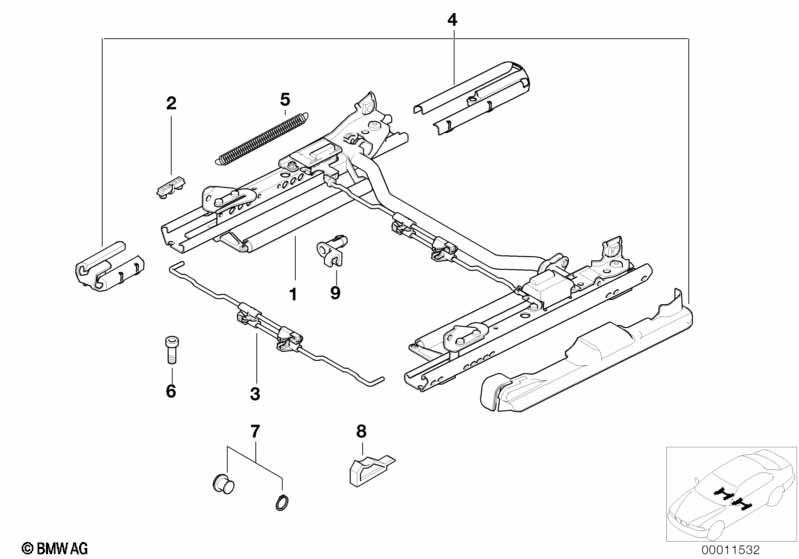 4

2

5

1

9

6

3

7

8

© BMW AG

00011532