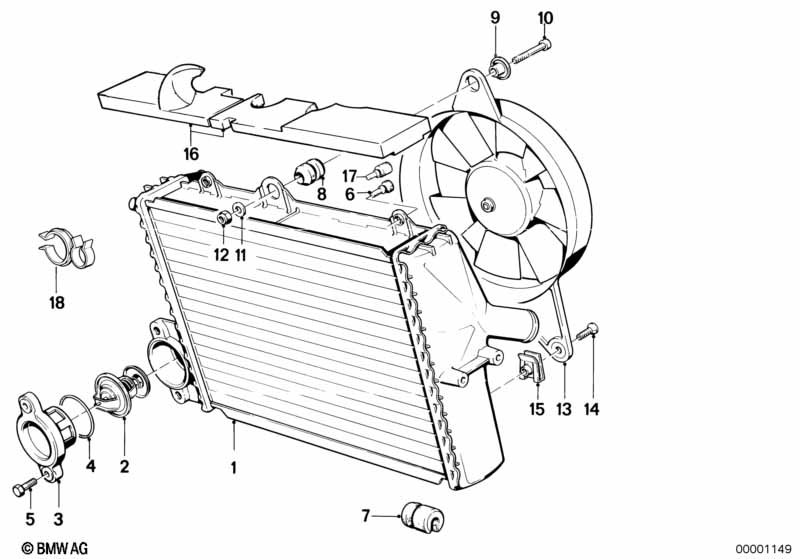 9
10
16
17
8
6
12
11
18
15
13
14
4
2
1
5
3
7
© BMW AG
00001149