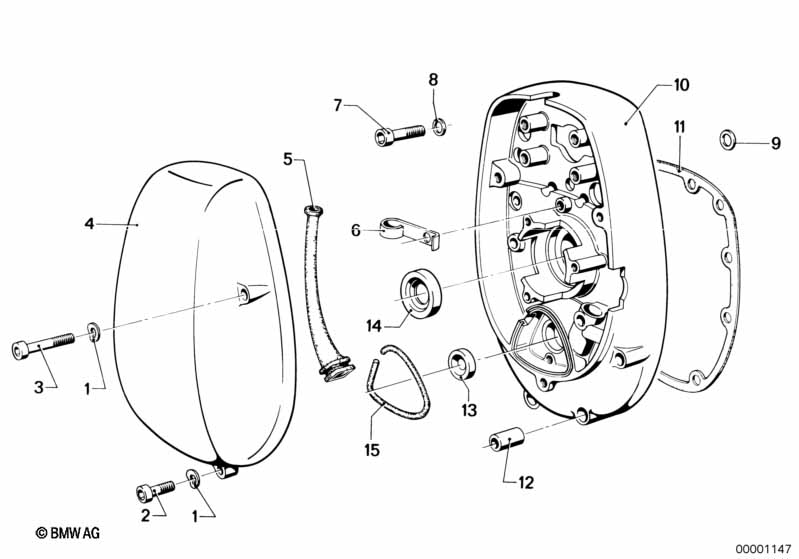 8
7
10
11
9
5
4
6
14
3
1
13
15
12
2
1
© BMW AG
00001147