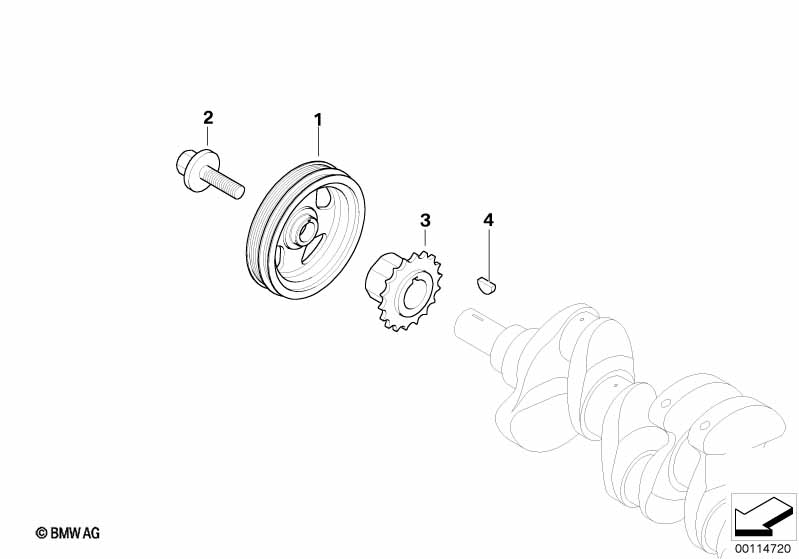 2
1
3
4
© BMW AG
00114720