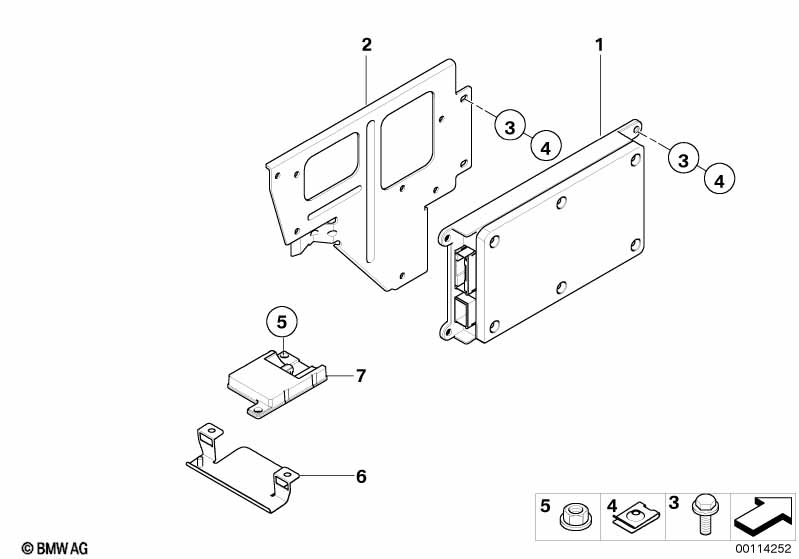 2
1
3
4
3
4
5
7
6
5
4
3
© BMW AG
00114252